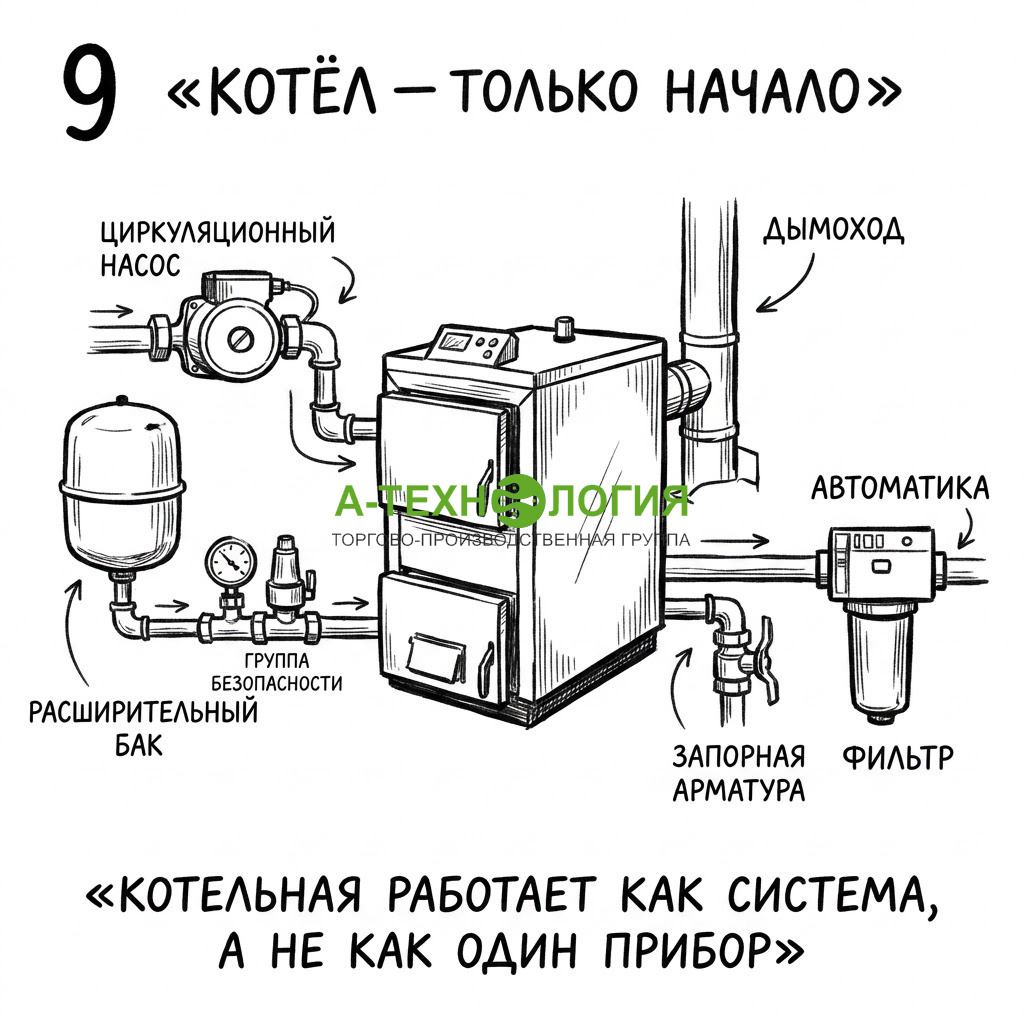 9 «КОТЁЛ — ТОЛЬКО НАЧАЛО»

ЦИРКУЛЯЦИОННЫЙ НАСОС

ДЫМОХОД

А-ТЕХНОЛОГИЯ
ТОРГОВО-ПРОИЗВОДСТВЕННАЯ ГРУППА

АВТОМАТИКА

ГРУППА БЕЗОПАСНОСТИ

РАСШИРИТЕЛЬНЫЙ БАК

ЗАПОРНАЯ АРМАТУРА

ФИЛЬТР

«КОТЕЛЬНАЯ РАБОТАЕТ КАК СИСТЕМА, А НЕ КАК ОДИН ПРИБОР»